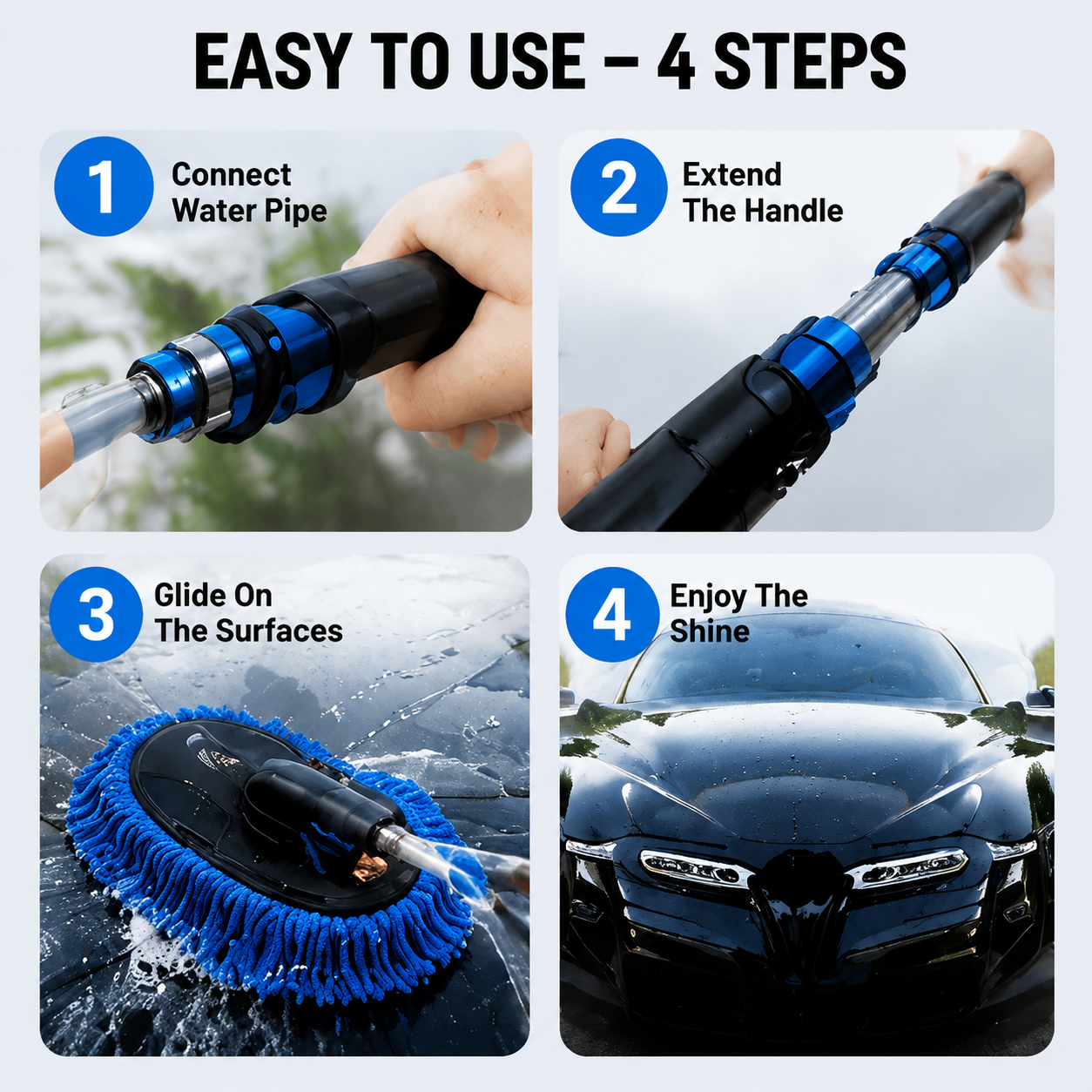 EASY TO USE – 4 STEPS

1 Connect Water Pipe

2 Extend The Handle

3 Glide On The Surfaces

4 Enjoy The Shine